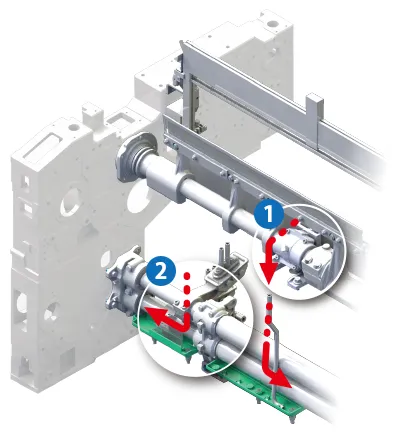 1

2